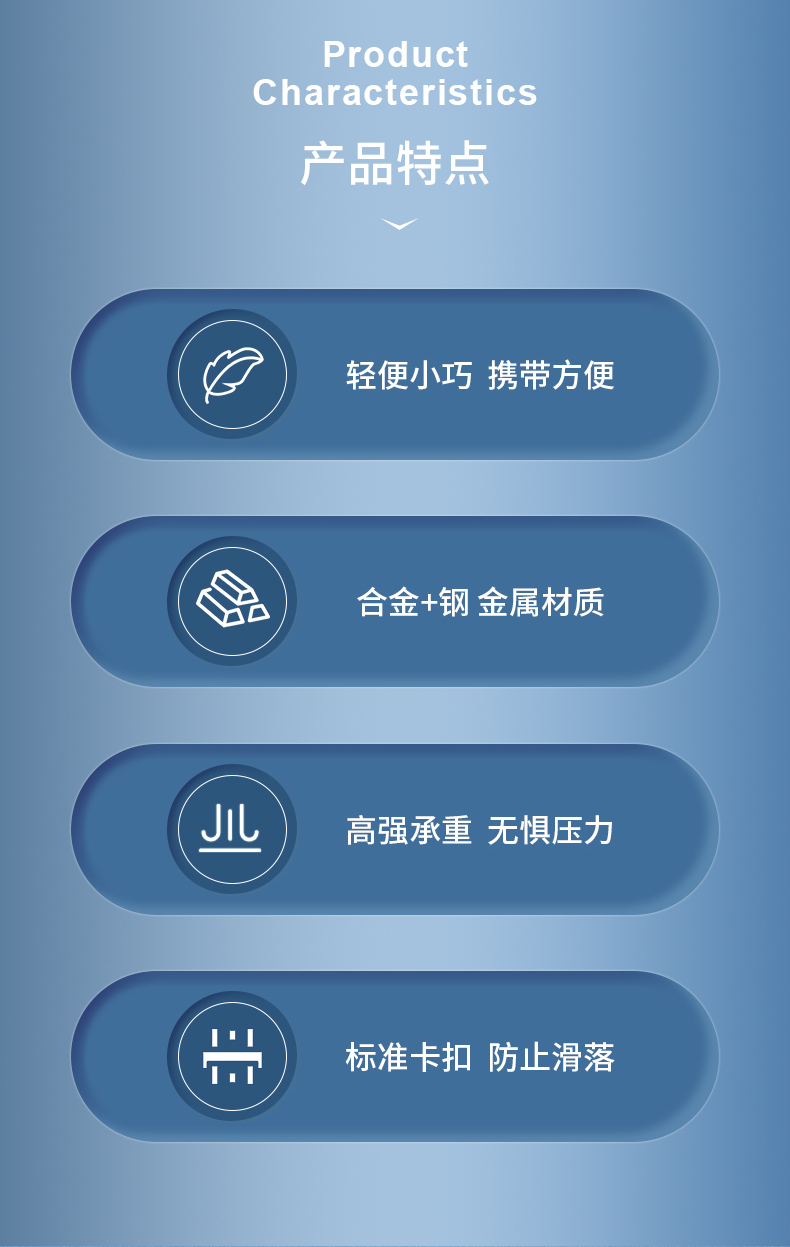 Product
Characteristics

产品特点

轻便小巧 携带方便

合金+钢 金属材质

高强承重 无惧压力

标准卡扣 防止滑落